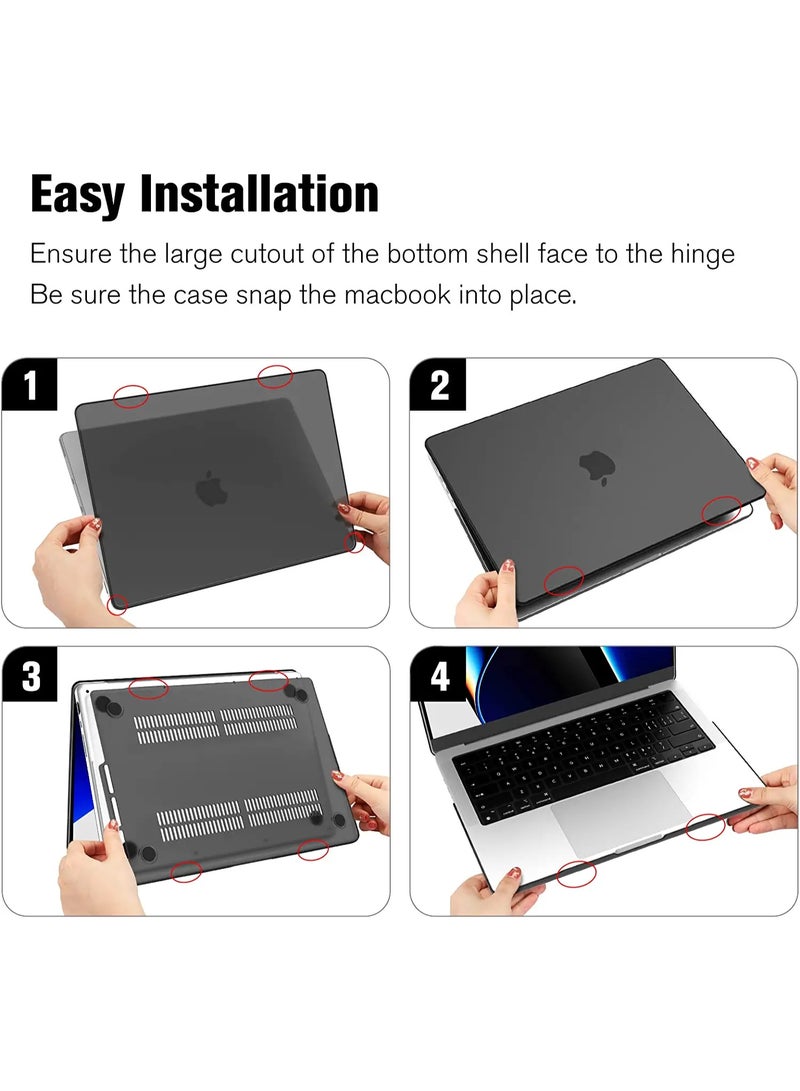 Easy Installation

Ensure the large cutout of the bottom shell face to the hinge
Be sure the case snap the macbook into place.

1

2

3

4